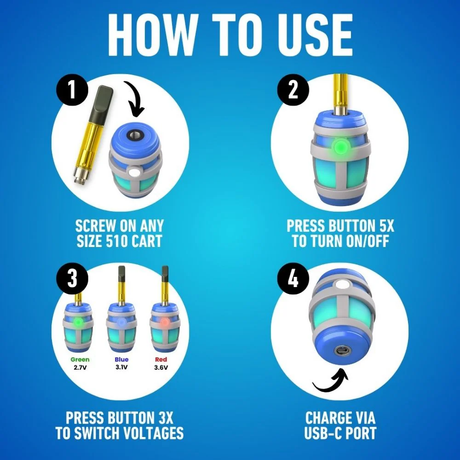 HOW TO USE

1

SCREW ON ANY SIZE 510 CART

2

PRESS BUTTON 5X TO TURN ON/OFF

3

Green
2.7V

Blue
3.1V

Red
3.6V

PRESS BUTTON 3X TO SWITCH VOLTAGES

4

CHARGE VIA USB-C PORT