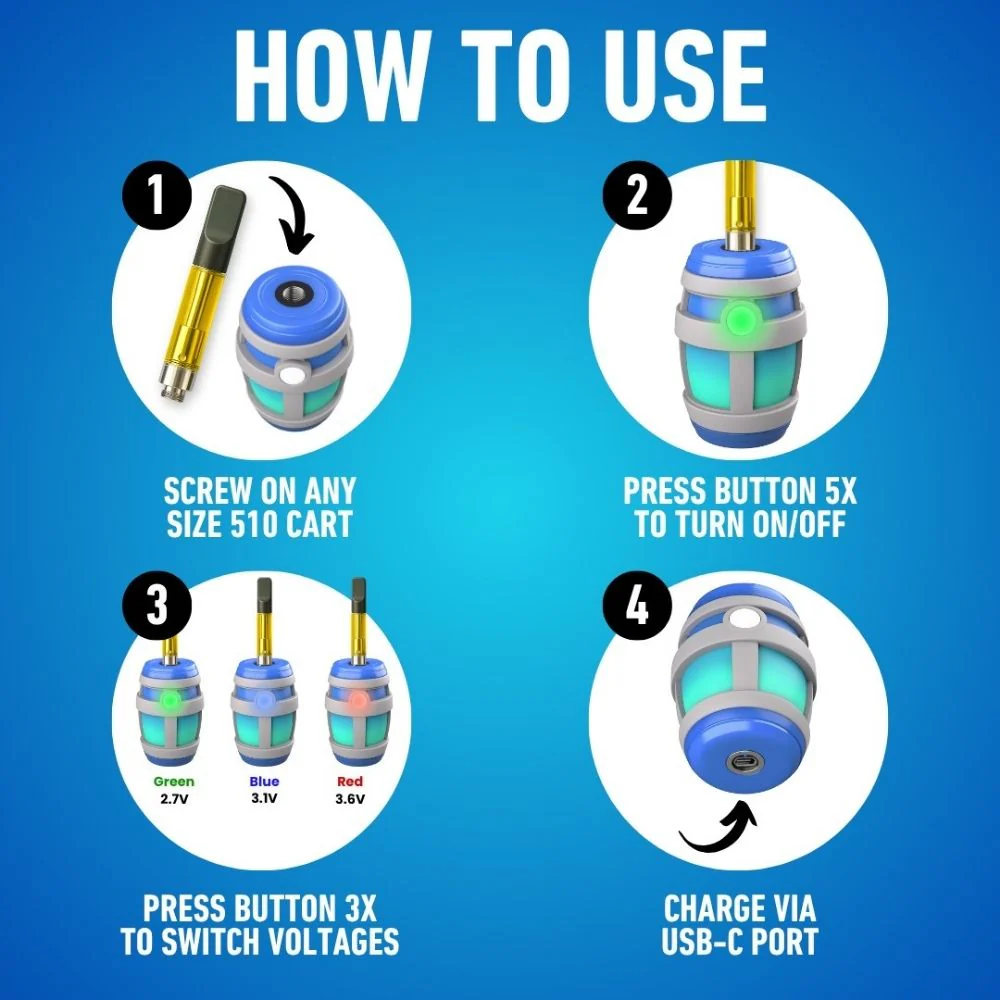 HOW TO USE

1

SCREW ON ANY SIZE 510 CART

2

PRESS BUTTON 5X TO TURN ON/OFF

3

Green 2.7V

Blue 3.1V

Red 3.6V

PRESS BUTTON 3X TO SWITCH VOLTAGES

4

CHARGE VIA USB-C PORT